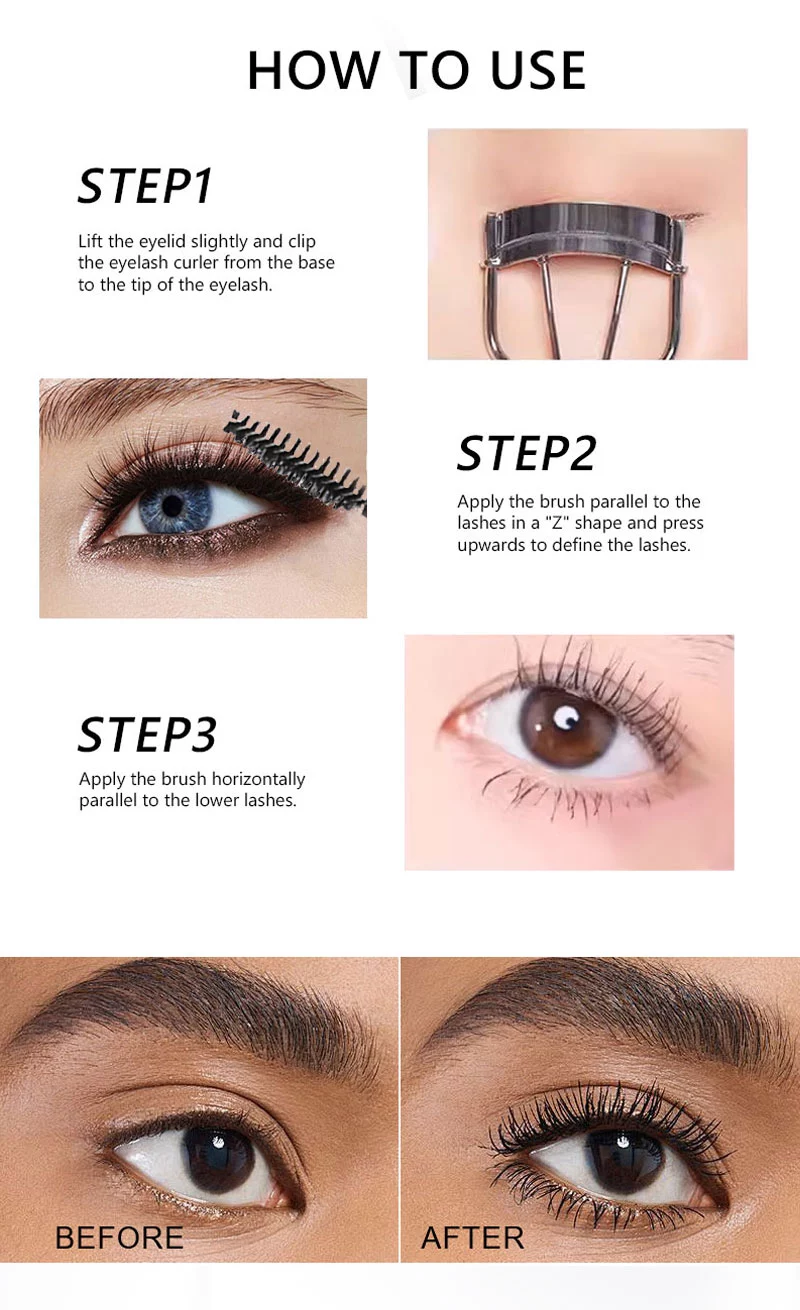 HOW TO USE

STEP1

Lift the eyelid slightly and clip the eyelash curler from the base to the tip of the eyelash.

STEP2

Apply the brush parallel to the lashes in a "Z" shape and press upwards to define the lashes.

STEP3

Apply the brush horizontally parallel to the lower lashes.

BEFORE

AFTER